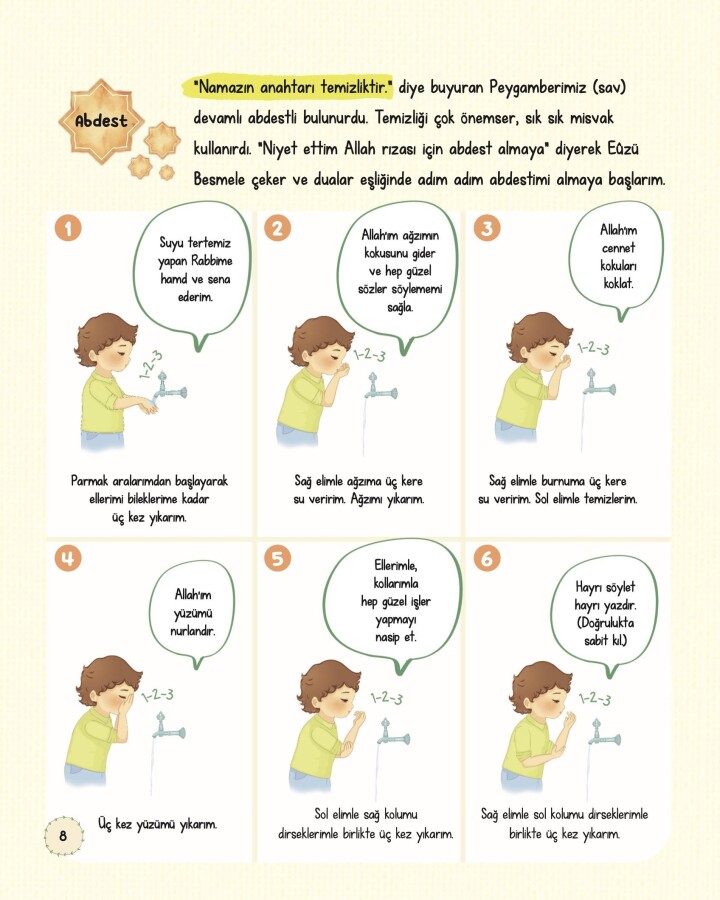 Abdest

"Namazın anahtarı temizliktir." diye buyuran Peygamberimiz (sav) devamlı abdestli bulunurdu. Temizliği çok önemser, sık sık misvak kullanırdı. "Niyet ettim Allah rızası için abdest almaya" diyerek Eûzü Besmele çeker ve dualar eşliğinde adım adım abdestimi almaya başlarım.

1
Suyu tertemiz yapan Rabbime hamd ve sena ederim.
1-2-3
Parmak aralarımdan başlayarak ellerimi bileklerime kadar üç kez yıkarım.

2
Allah'ım ağzımın kokusunu gider ve hep güzel sözler söylememi sağla.
1-2-3
Sağ elimle ağzıma üç kere su veririm. Ağzımı yıkarım.

3
Allah'ım cennet kokuları koklat.
1-2-3
Sağ elimle burnuma üç kere su veririm. Sol elimle temizlerim.

4
Allah'ım yüzümü nurlandır.
1-2-3
Üç kez yüzümü yıkarım.

5
Ellerimle, kollarımla hep güzel işler yapmayı nasip et.
1-2-3
Sol elimle sağ kolumu dirseklerimle birlikte üç kez yıkarım.

6
Hayrı söylet hayrı yazdır. (Doğrulukta sabit kıl.)
1-2-3
Sağ elimle sol kolumu dirseklerimle birlikte üç kez yıkarım.

8