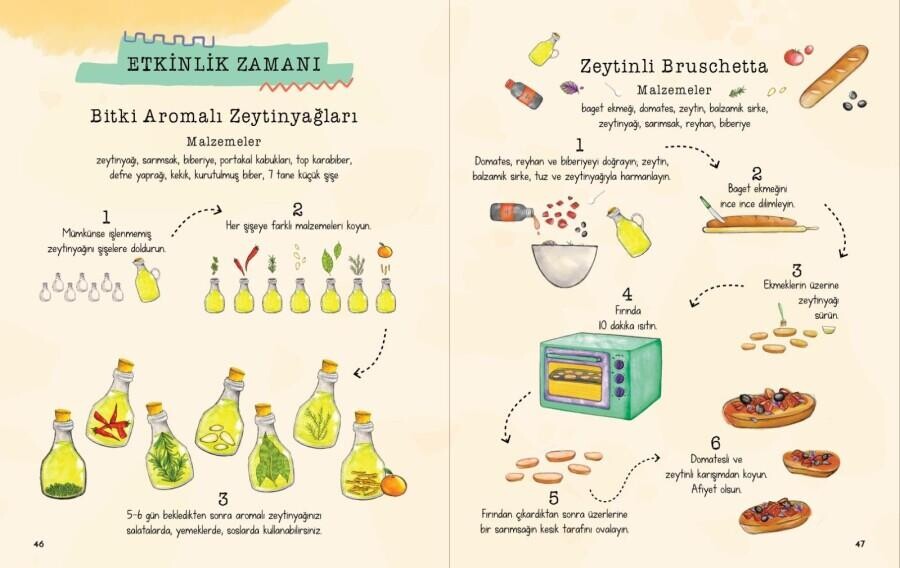 ETKİNLİK ZAMANI

Bitki Aromalı Zeytinyağları

Malzemeler

zeytinyağı, sarımsak, biberiye, portakal kabukları, top karabiber, defne yaprağı, kekik, kurutulmuş biber, 7 tane küçük şişe

1
Mümkünse işlenmemiş zeytinyağını şişelere doldurun.

2
Her şişeye farklı malzemeleri koyun.

3
5-6 gün bekledikten sonra aromalı zeytinyağınızı salatalarda, yemeklerde, soslarda kullanabilirsiniz.

46

Zeytinli Bruschetta

Malzemeler

baget ekmeği, domates, zeytin, balzamik sirke, zeytinyağı, sarımsak, reyhan, biberiye

1
Domates, reyhan ve biberiyeyi doğrayın; zeytin, balzamik sirke, tuz ve zeytinyağıyla harmanlayın.

2
Baget ekmeğini ince ince dilimleyin.

3
Ekmeklerin üzerine zeytinyağı sürün.

4
Fırında 10 dakika ısıtın.

5
Fırından çıkardıktan sonra üzerlerine bir sarımsağın kesik tarafını ovalayın.

6
Domatesli ve zeytinli karışımdan koyun. Afiyet olsun.

47