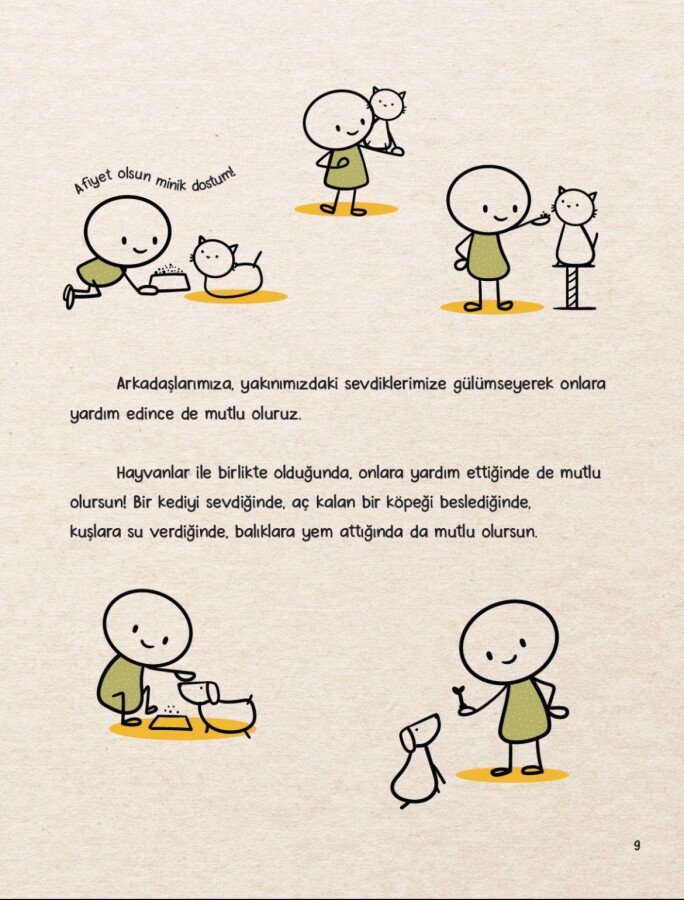 Afiyet olsun minik dostum!

Arkadaşlarımıza, yakınımızdaki sevdiklerimize gülümseyerek onlara yardım edince de mutlu oluruz.

Hayvanlar ile birlikte olduğunda, onlara yardım ettiğinde de mutlu olursun! Bir kediyi sevdiğinde, aç kalan bir köpeği beslediğinde, kuşlara su verdiğinde, balıklara yem attığında da mutlu olursun.

9